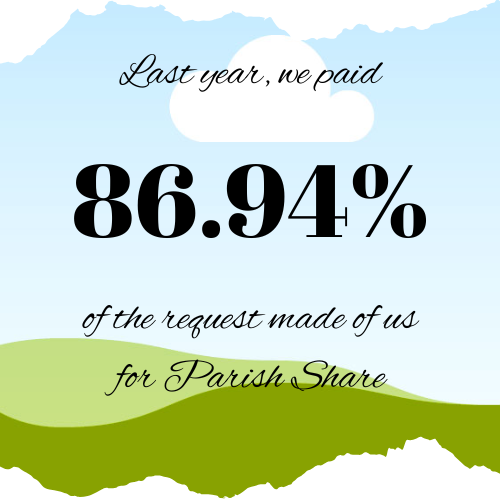 Last year, we paid

86.94%

of the request made of us for Parish Share